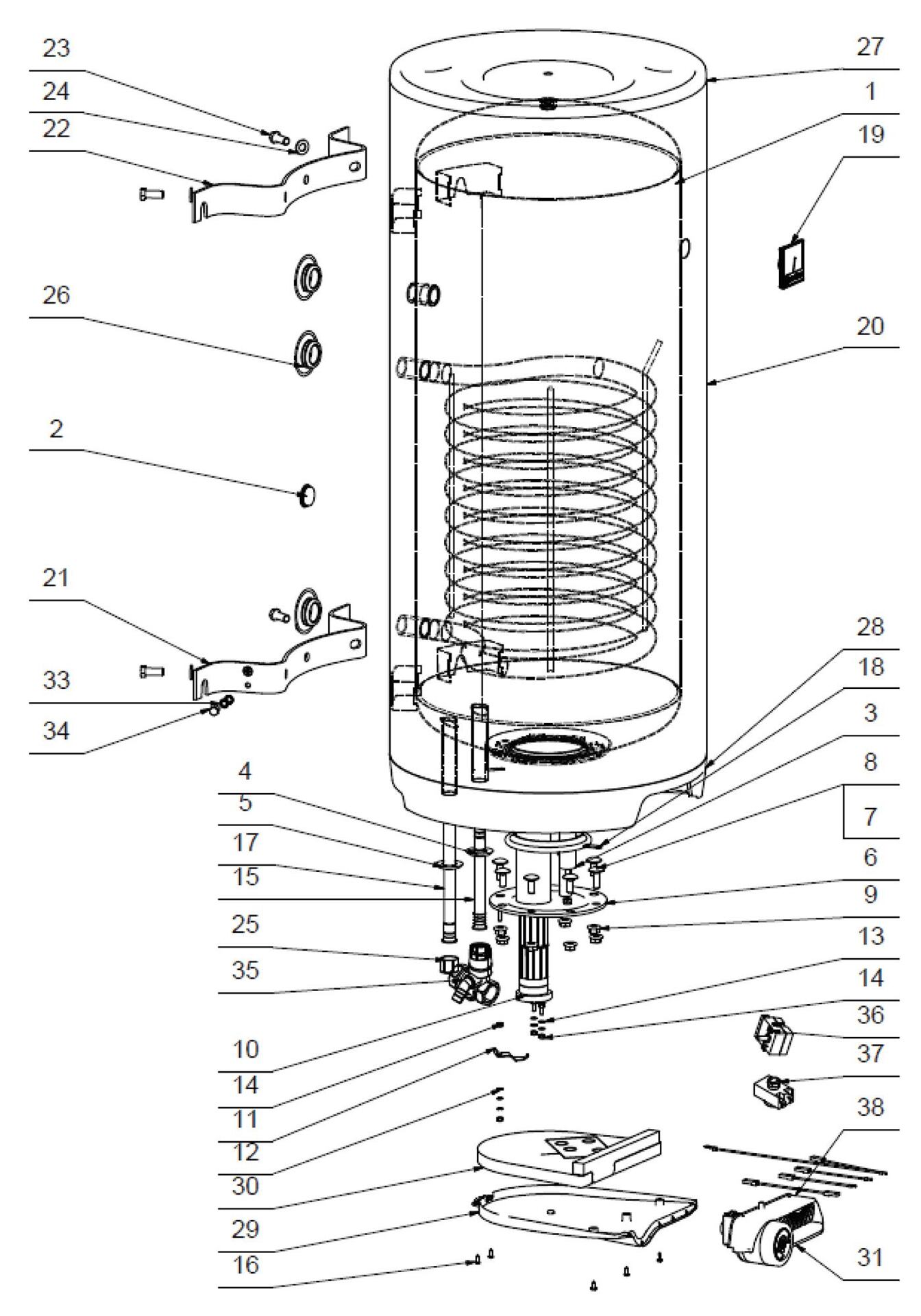 23
24
22
26
2
21
33
34
4
5
17
15
25
35
10
14
11
12
30
29
16
27
1
19
20
28
18
3
8
7
6
9
13
14
36
37
38
31