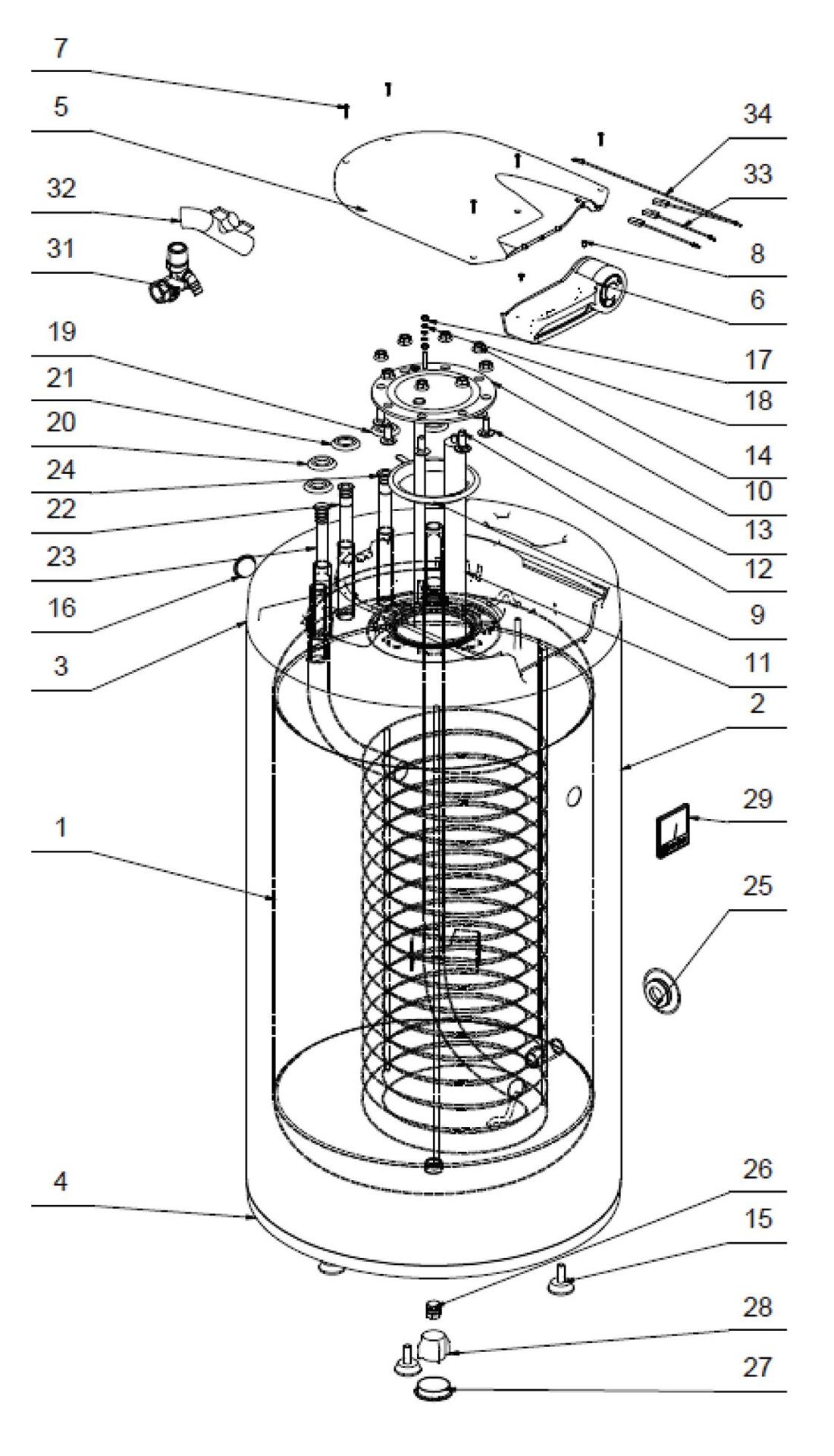 7
5
32
31
19
21
20
24
22
23
16
3
1
4
34
33
8
6
17
18
14
10
13
12
9
11
2
29
25
26
15
28
27