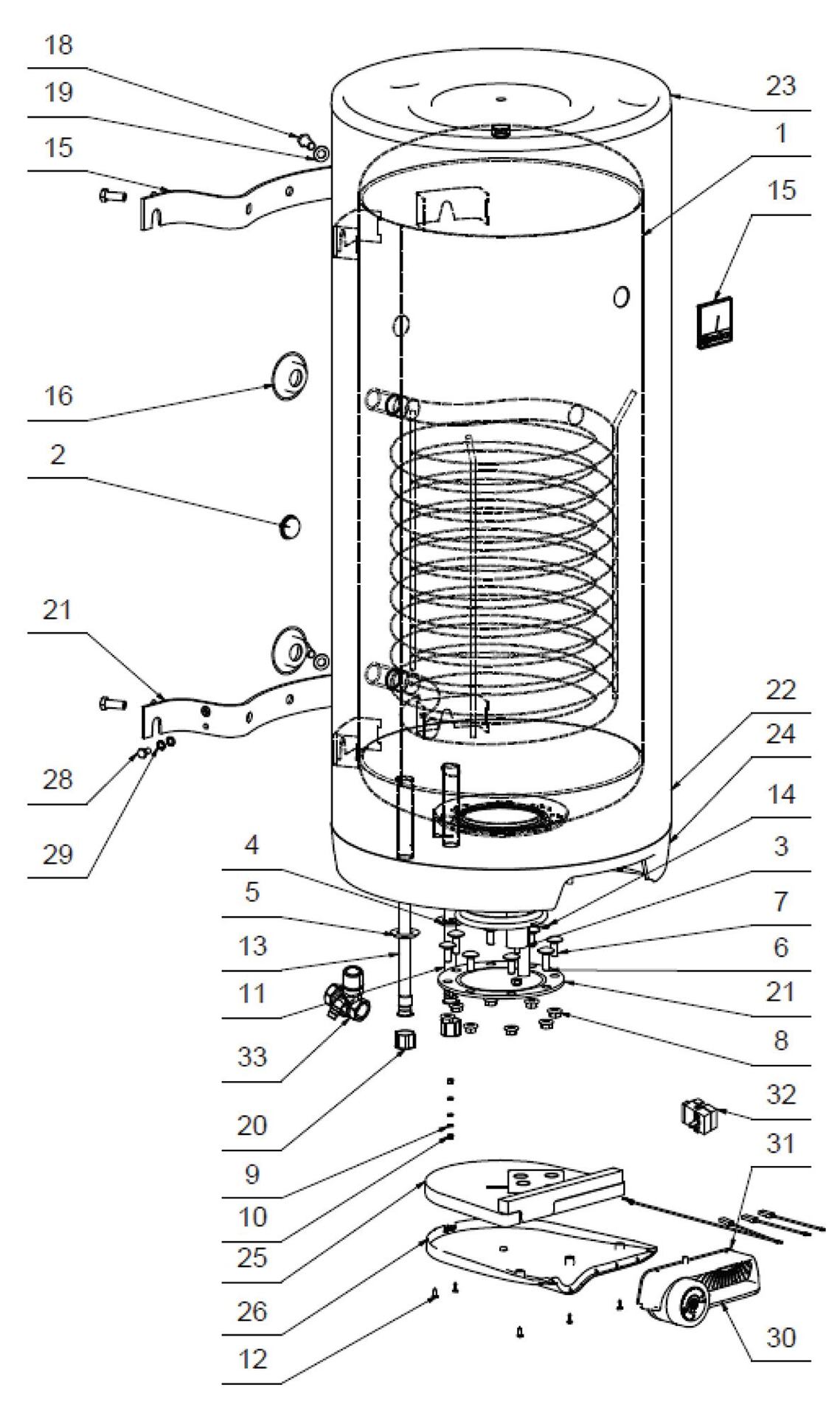 18
19
15
16
2
21
28
29
4
5
13
11
33
20
9
10
25
26
12
23
1
15
22
24
14
3
7
6
21
8
32
31
30