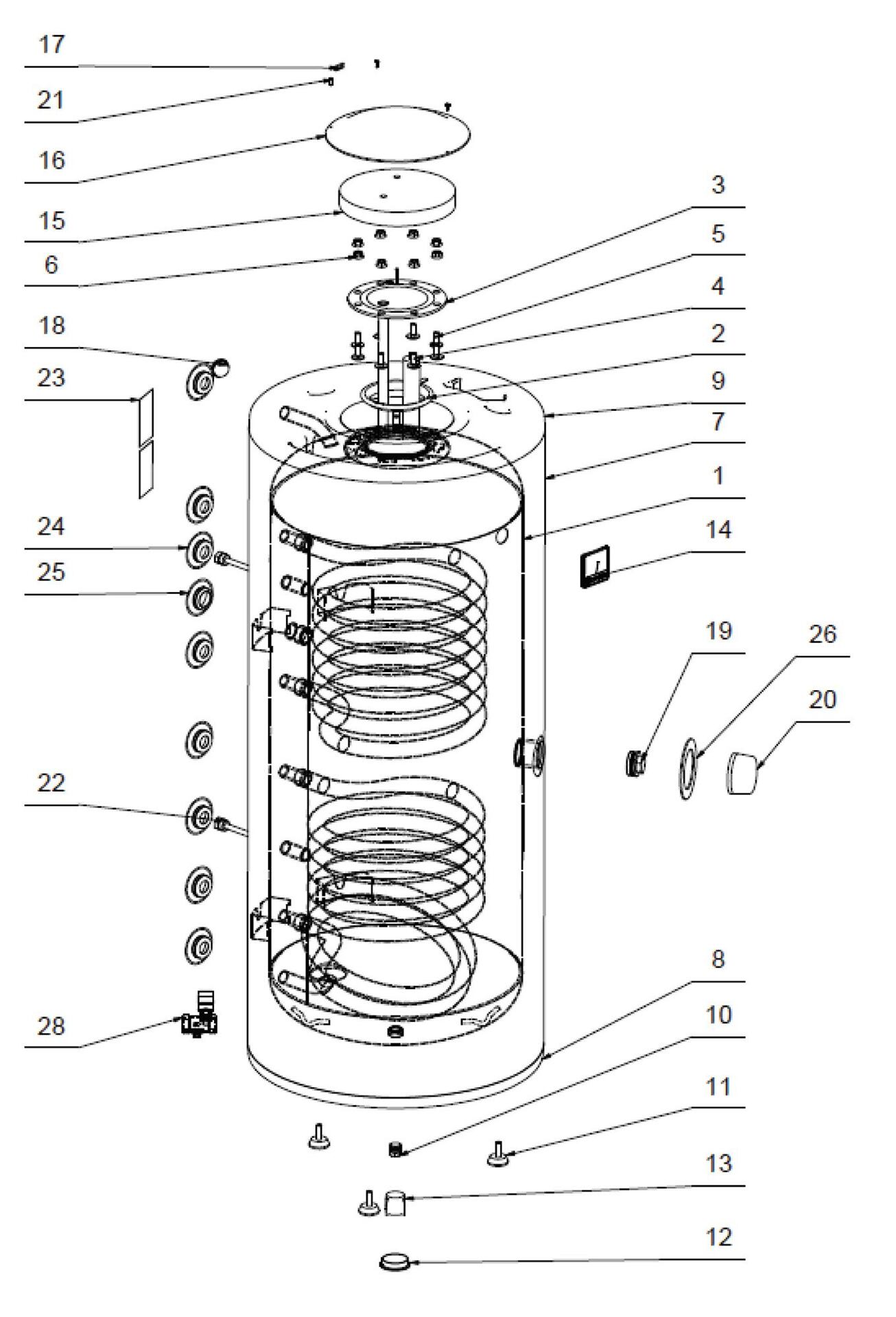 17
21
16
15
6
18
23
24
25
22
28
3
5
4
2
9
7
1
14
19
26
20
8
10
11
13
12