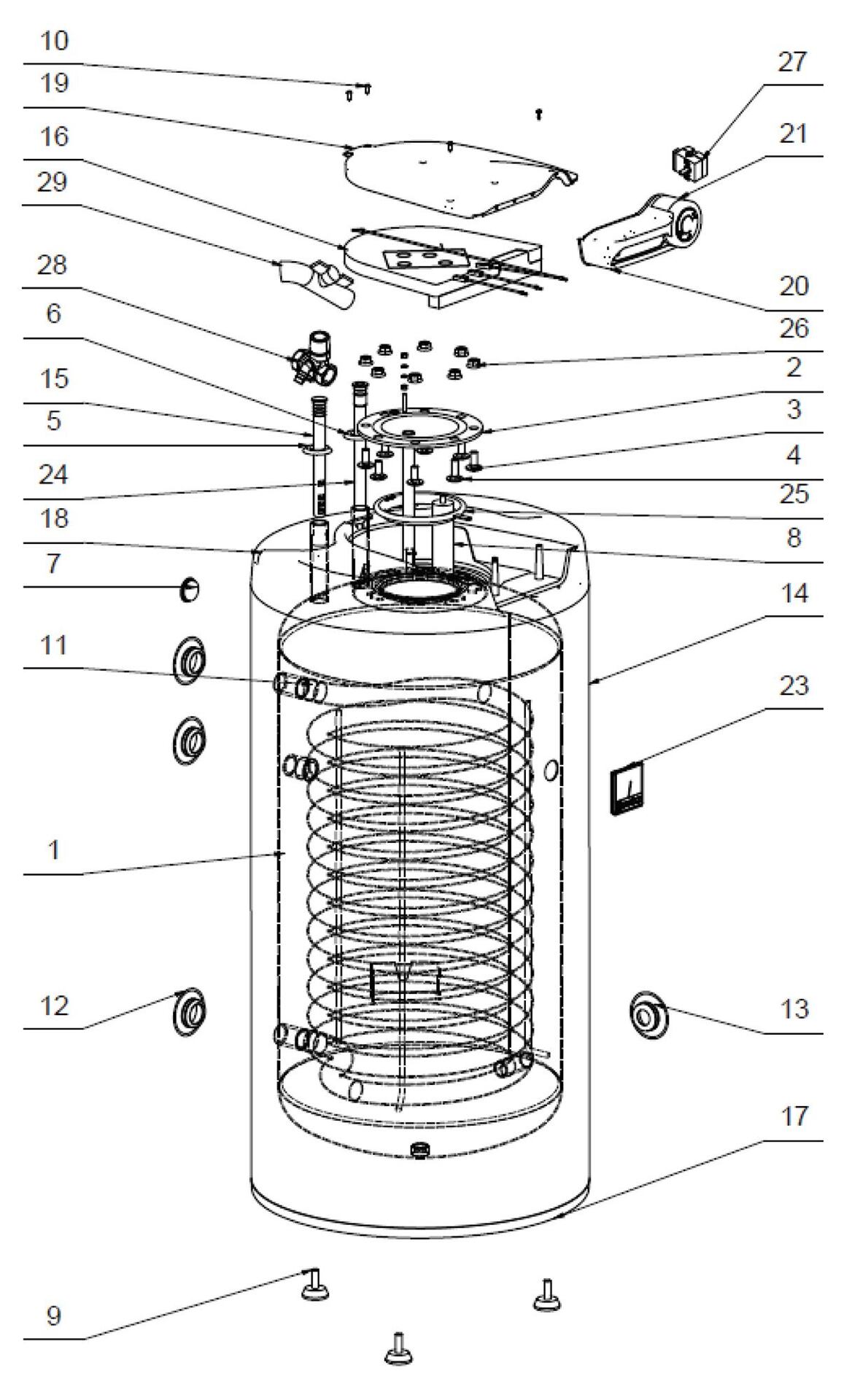 10
19
16
29
28
6
15
5
24
18
7
11
1
12
9
27
21
20
26
2
3
4
25
8
14
23
13
17