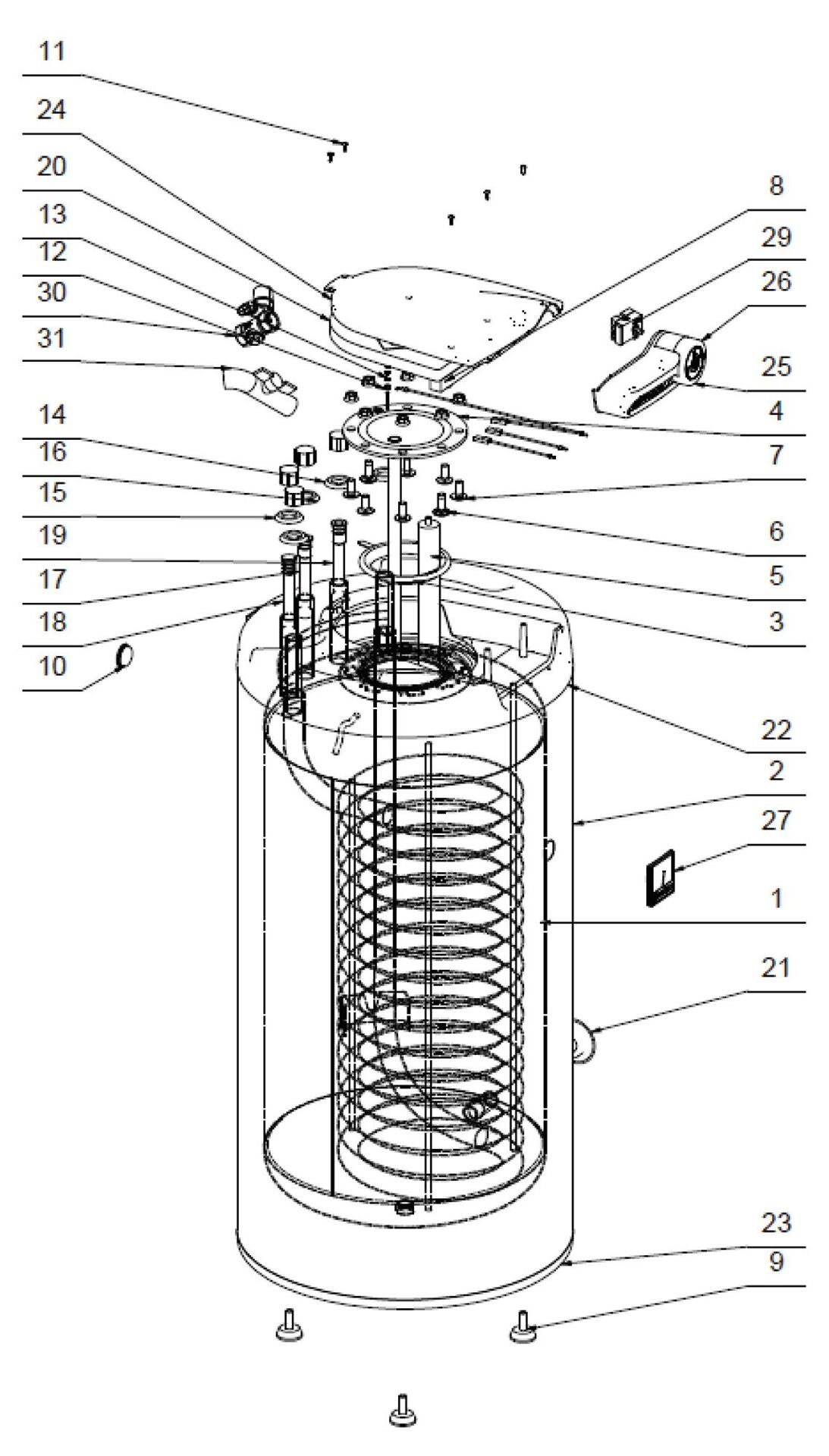 11
24
20
13
12
30
31
14
16
15
19
17
18
10
8
29
26
25
4
7
6
5
3
22
2
27
1
21
23
9