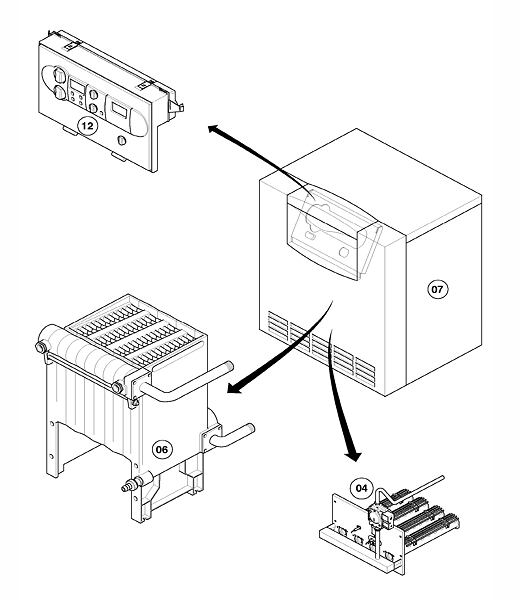 12

07

06

04