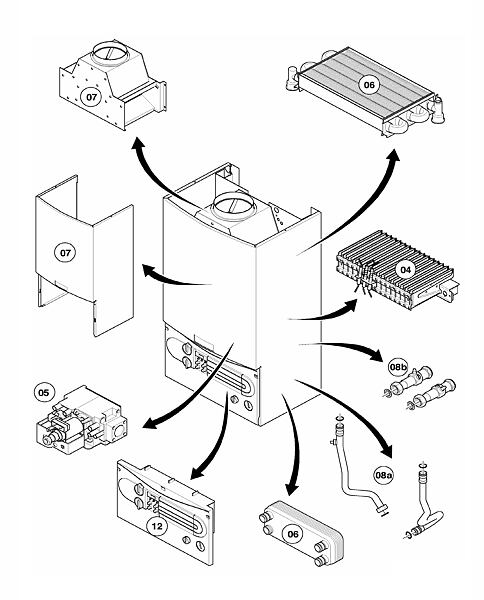 07

06

07

04

08b

05

08a

12

06