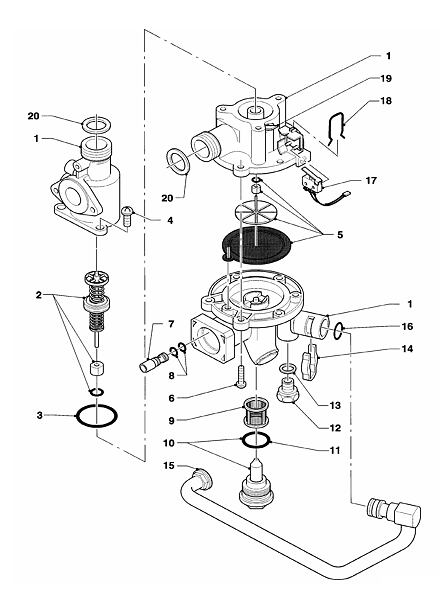 1
19
18
20
1
17
20
4
5
2
1
7
16
14
8
6
13
3
9
12
10
11
15