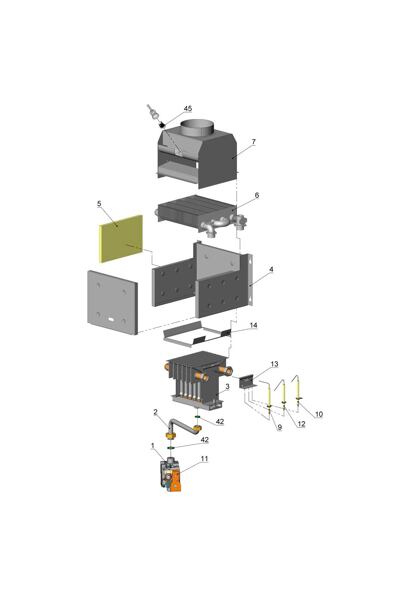 45
7
6
5
4
14
13
3
10
12
9
42
2
42
1
11