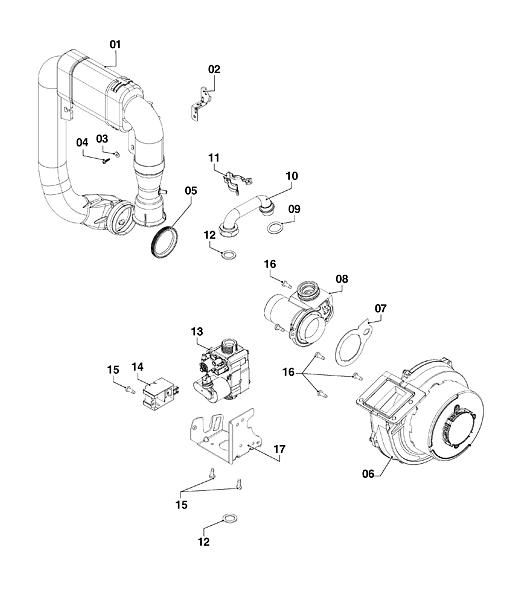 01
02
04
03
11
10
05
09
12
16
08
07
13
15
14
16
17
06
15
12