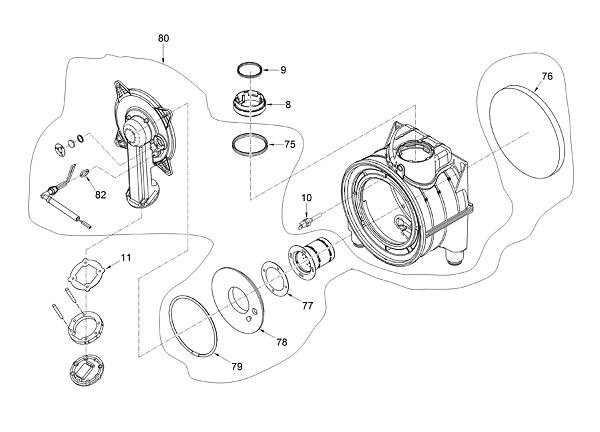 80
9
8
75
76
82
10
11
77
78
79