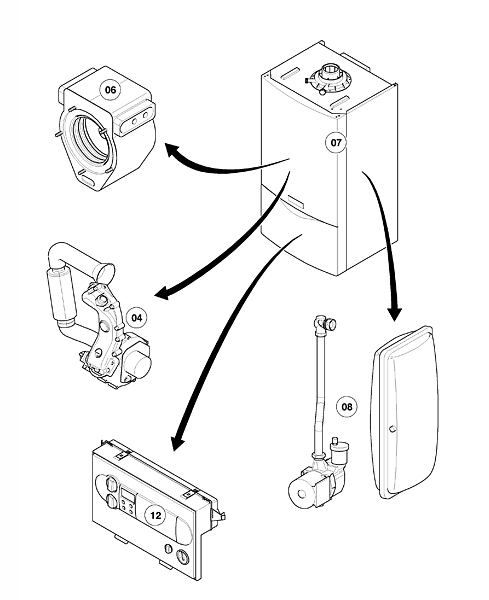 06

07

04

08

12