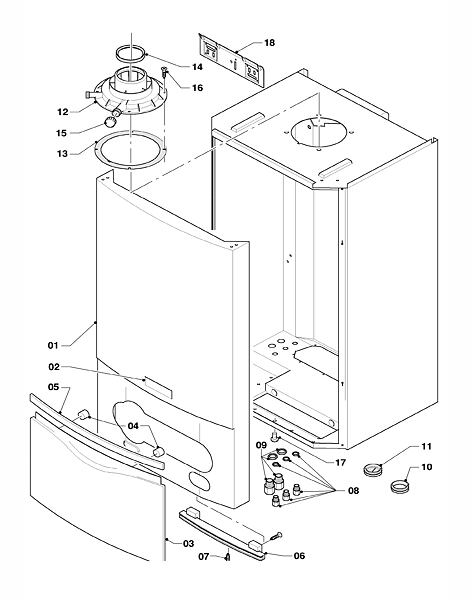 18
14
16
12
15
13
01
02
05
04
09
17
11
10
08
03
07
06