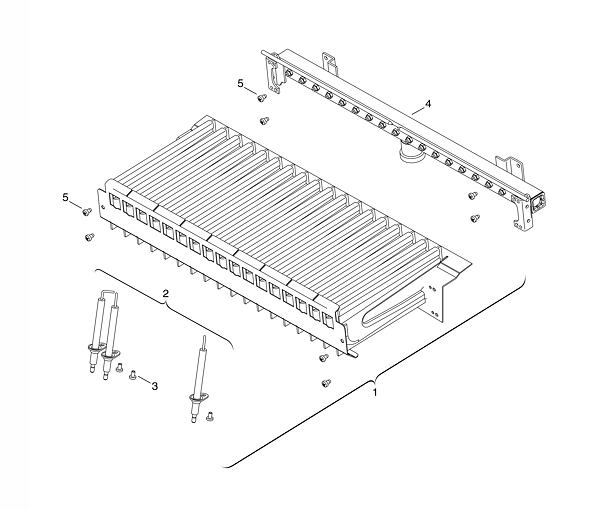 5
4
5
2
3
1