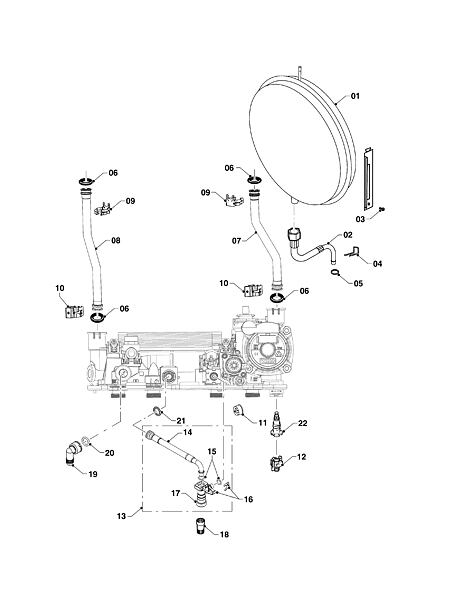 01
06
06
09
09
03
08
07
02
04
05
10
10
06
06
21
11
22
14
20
15
12
19
17
16
13
18