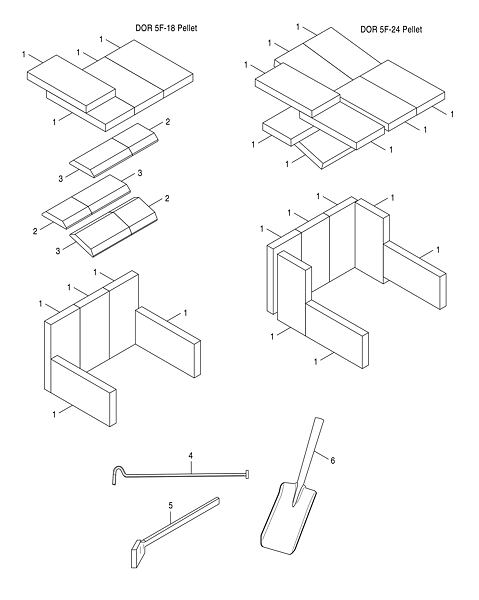 DOR 5F-18 Pellet

1
1
1
1
2
3
3
2
2
3
1
1
1
1
1

DOR 5F-24 Pellet

1
1
1
1
1
1
1
1
1
1
1
1
1
1
1

4
5
6