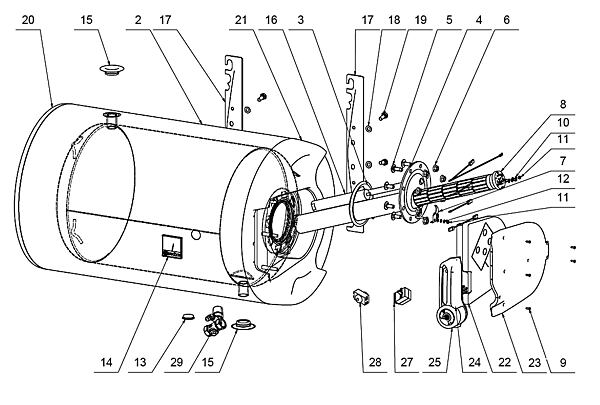 20
15
2
17
21
16
3
17
18
19
5
4
6
8
10
11
7
12
11
14
13
29
15
28
27
25
24
22
23
9