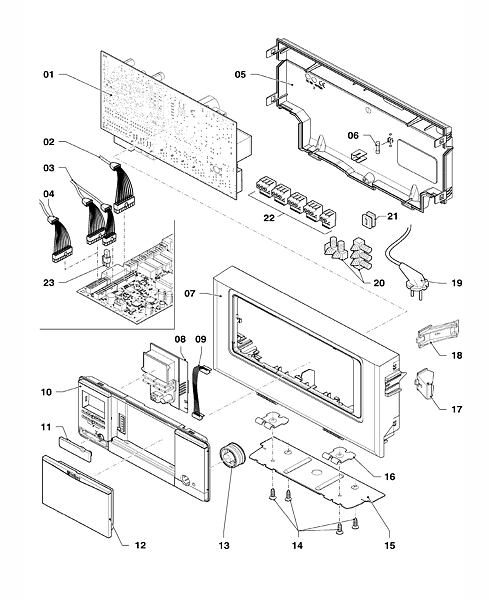 01
05
02
06
03
04
22
21
23
20
19
07
08
09
18
10
17
11
16
12
13
14
15