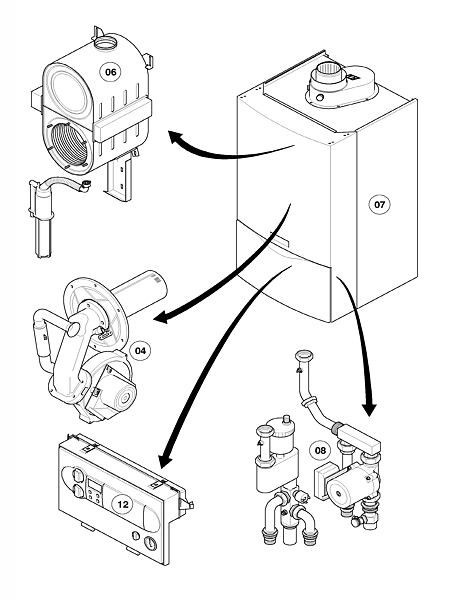 06

07

04

08

12