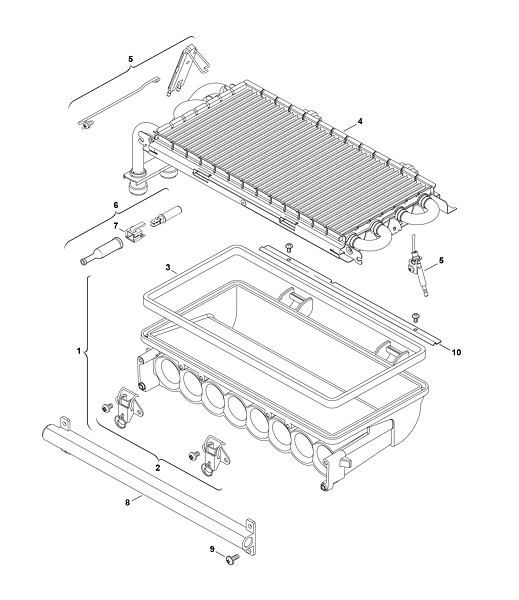 5
4
6
7
5
3
10
1
2
8
9