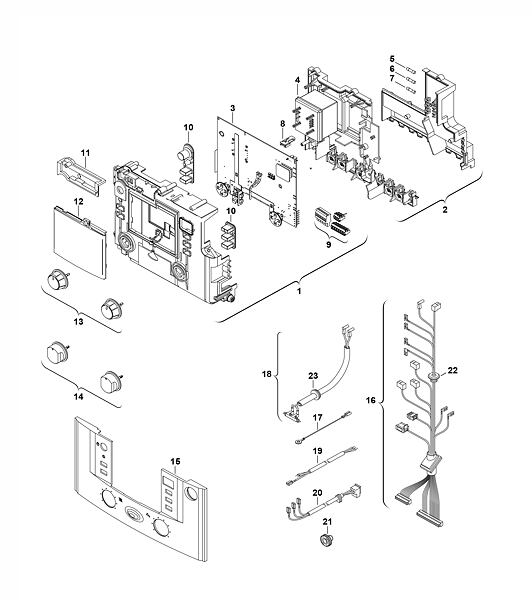 5
6
7
4
3
8
10
11
12
10
9
2
1
13
14
15
18
23
17
19
20
21
22
16