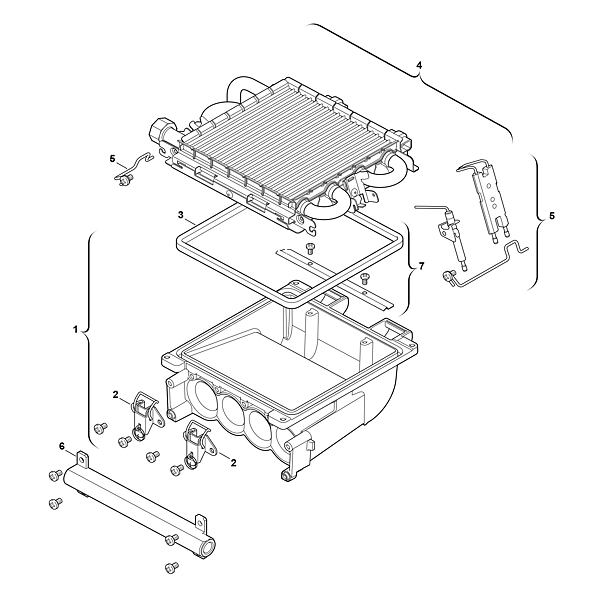 4
5
5
3
7
1
2
2
6