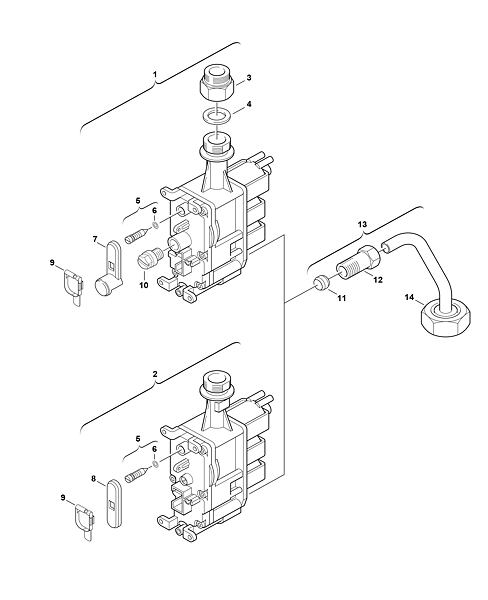 1
3
4
5
6
7
9
10
13
12
11
14
2
5
6
8
9