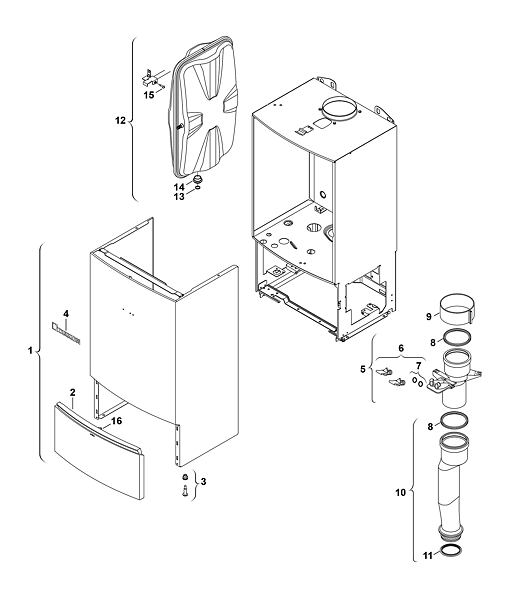 12
15
14
13
1
4
2
16
3
9
8
6
5
7
8
10
11