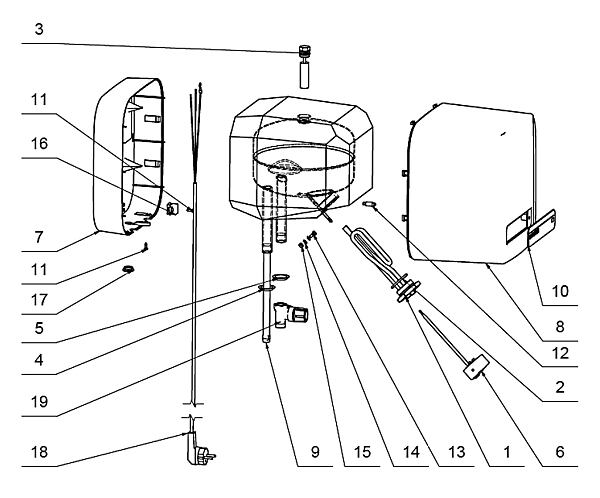 3

11

16

7

11

17

5

4

19

18

9

15

14

13

1

6

10

8

12

2