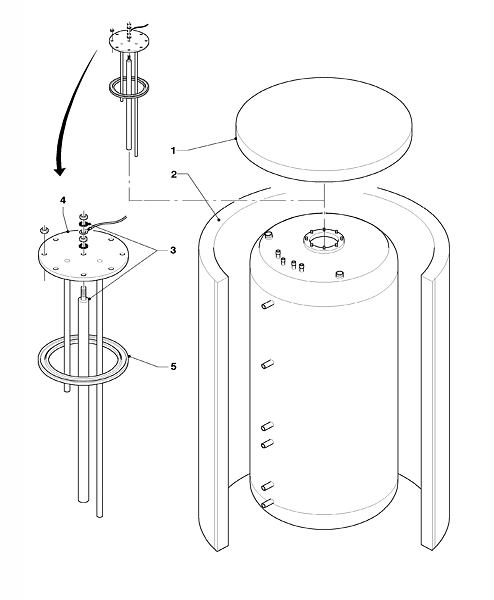 1
2
4
3
5