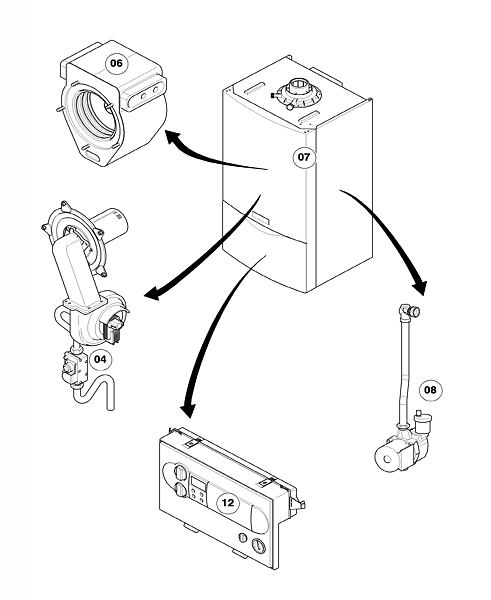 06
07
04
08
12