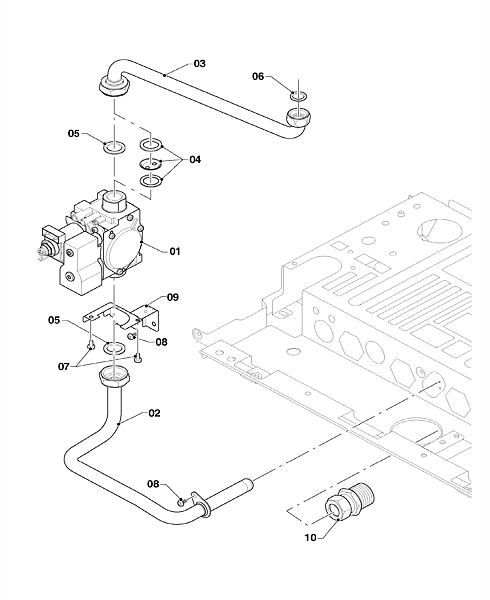 03
06
05
04
01
09
05
08
07
02
08
10