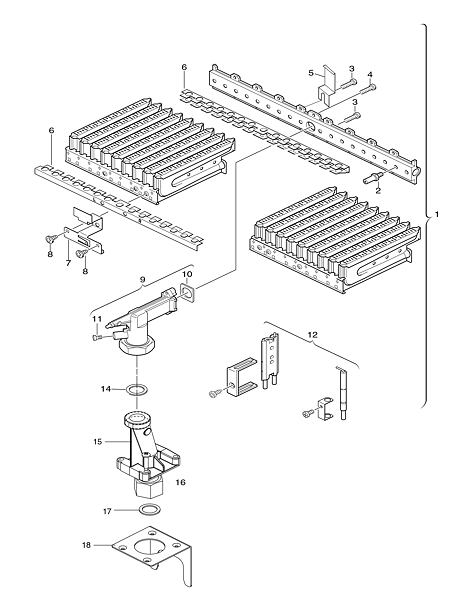 6
5
3
4
3
6
2
1
8
7
8
9
10
11
12
14
15
16
17
18