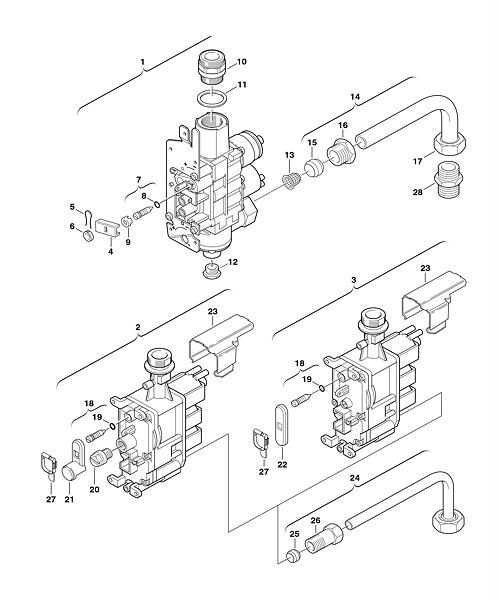 1
10
11
14
16
15
13
17
28
7
8
5
6
4
9
12
3
23
2
23
18
19
18
19
27
22
27
21
20
24
26
25