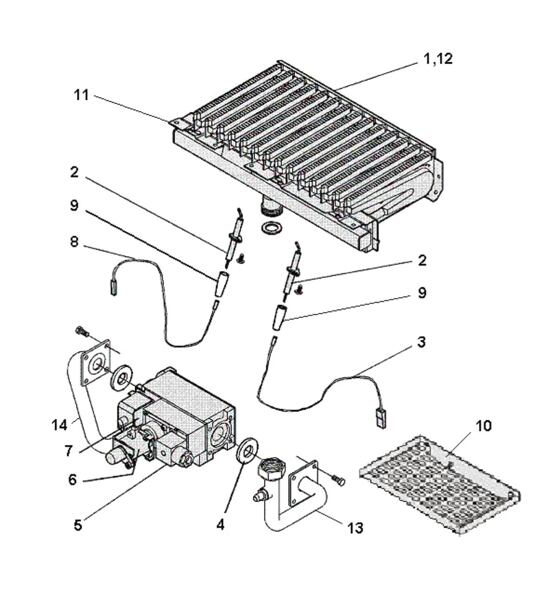 1,12
11
2
9
8
2
9
3
14
7
6
5
4
13
10