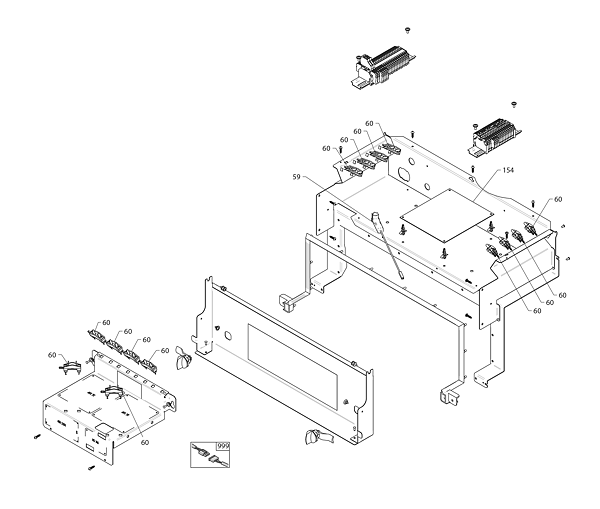 60
60
60
60
59
154
60
60
60
60
60
60
60
60
60
60
999