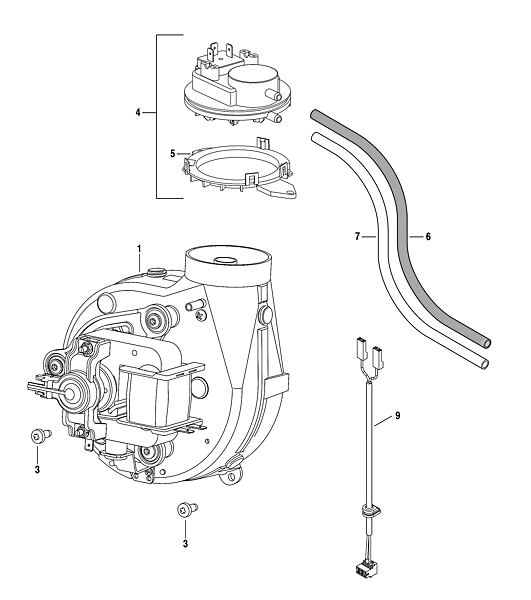 4
5
7
6
1
9
3
3