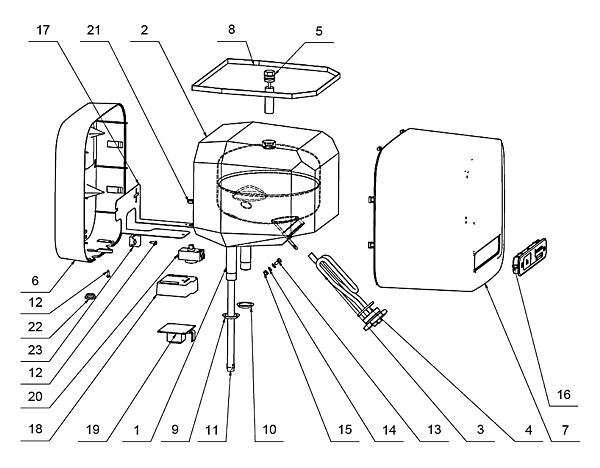 17
21
2
8
5
6
12
22
23
12
20
18
19
1
9
11
10
15
14
13
3
4
7
16