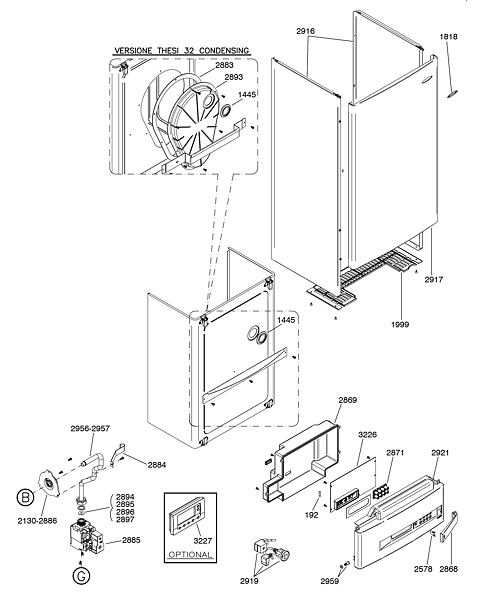 VERSIONE THESI 32 CONDENSING
2883
2893
1445
2916
1818
2917
1999
1445
2869
3226
2871
2921
2956-2957
2884
B
2130-2886
2894
2895
2896
2897
2885
G
3227
OPTIONAL
192
2919
2959
2578
2868