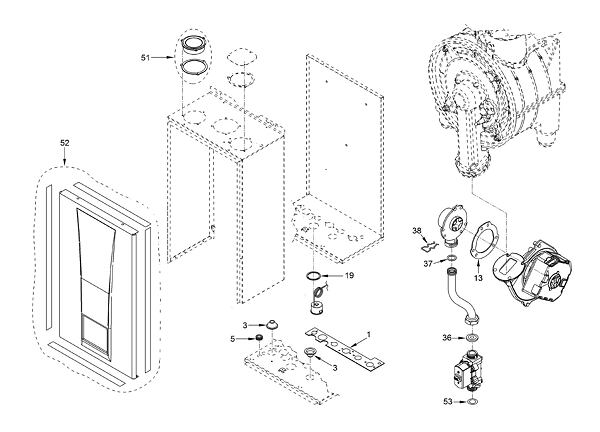 51
52
19
38
37
13
3
5
1
3
36
53