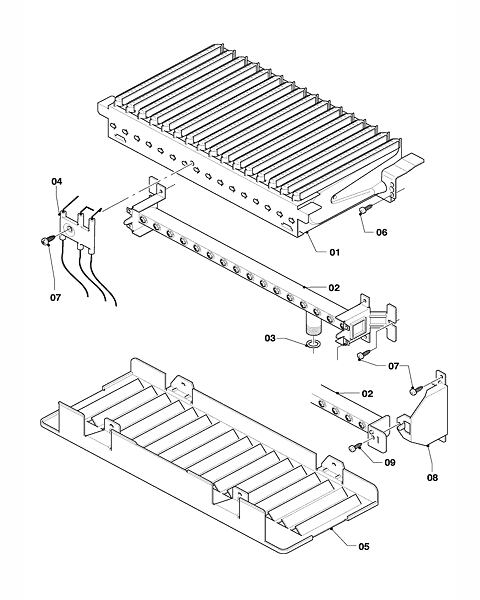 04
06
01
07
02
03
07
02
09
08
05