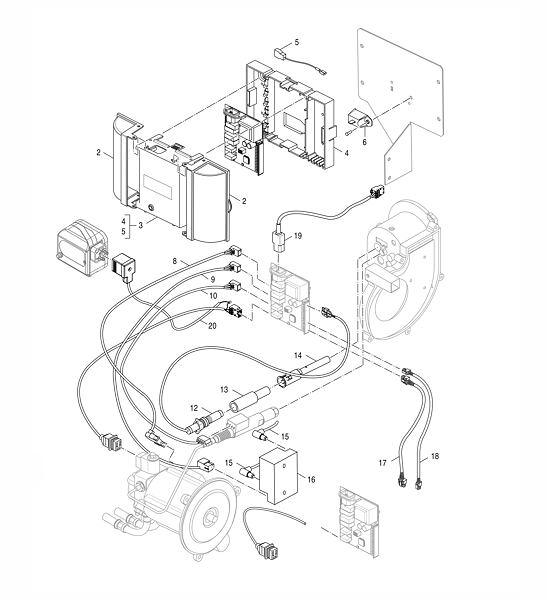 5
2
4
6
2
4
5
3
19
8
9
10
20
14
13
12
15
15
16
17
18