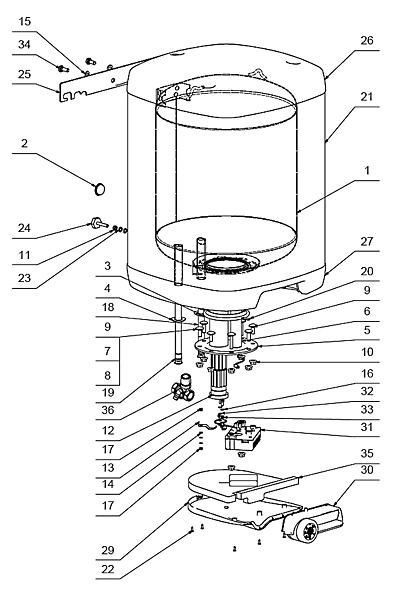 15
34
25
2
24
11
23
3
4
18
9
7
8
19
36
12
17
13
14
17
29
22
26
21
1
27
20
9
6
5
10
16
32
33
31
35
30