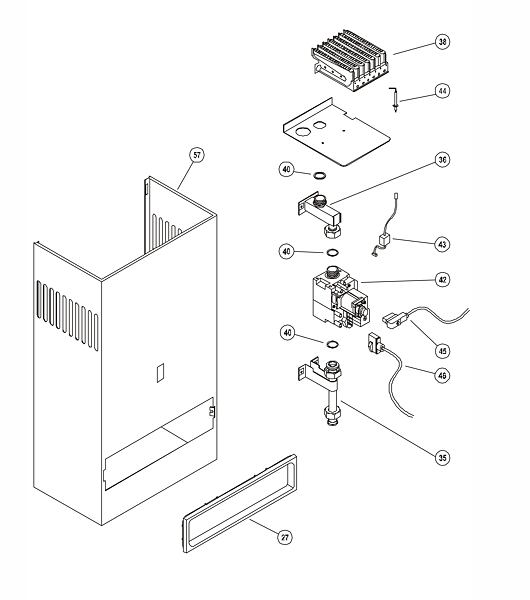 38
44
57
36
40
43
40
42
40
45
46
35
27