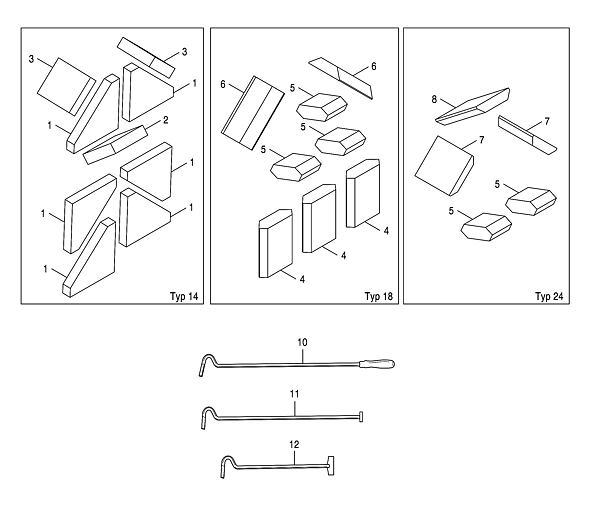 3
3
1
1
2
1
1
1
1
Typ 14

6
6
5
5
5
4
4
4
Typ 18

8
7
7
5
5
Typ 24

10
11
12