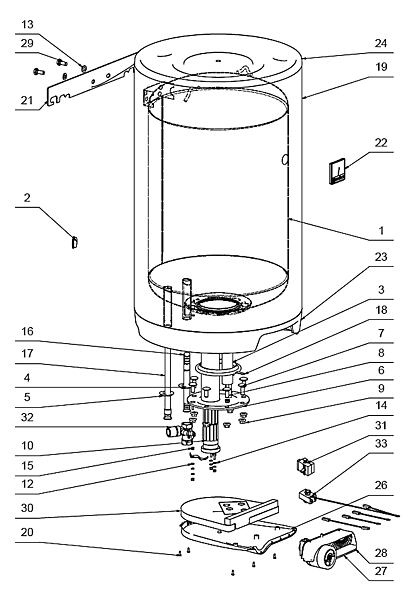 13
29
21
2
16
17
4
5
32
10
15
12
30
20
24
19
22
1
23
3
18
7
8
6
9
14
31
33
26
28
27