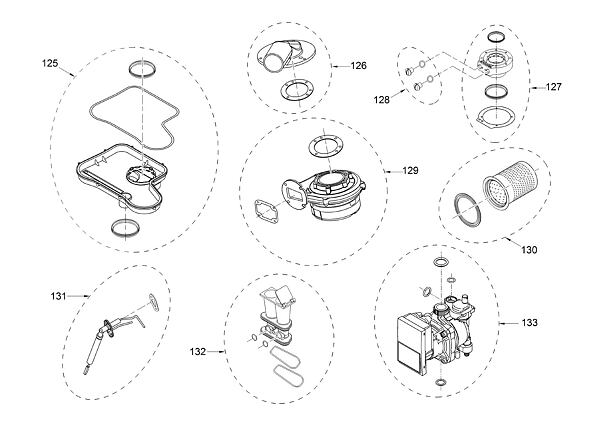 125
126
128
127
129
130
131
132
133