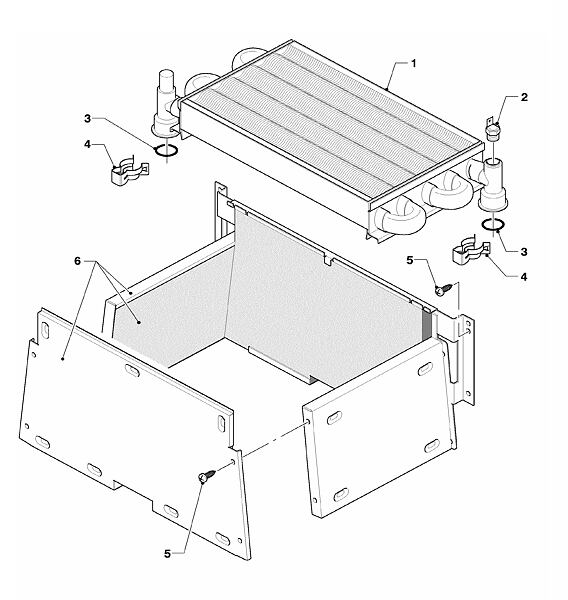 1
2
3
4
3
4
5
6
5