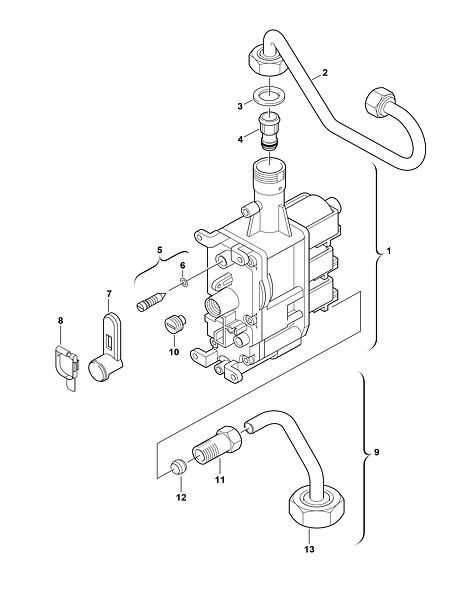 2
3
4
1
5
6
7
8
10
9
11
12
13