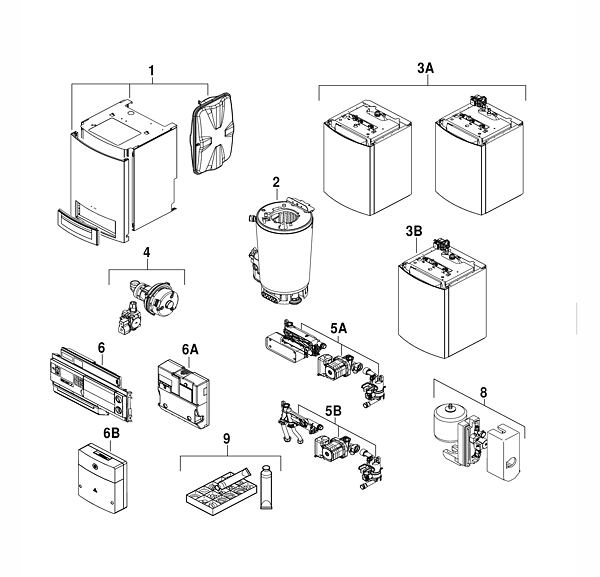 1
3A
2
3B
4
5A
6
6A
5B
8
6B
9