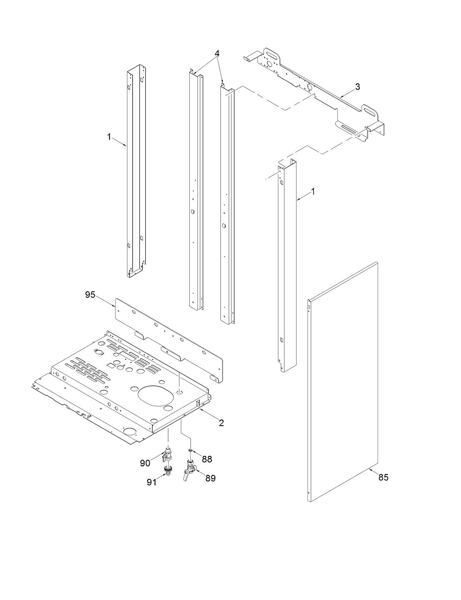 4
3
1
1
95
2
90
88
91
89
85