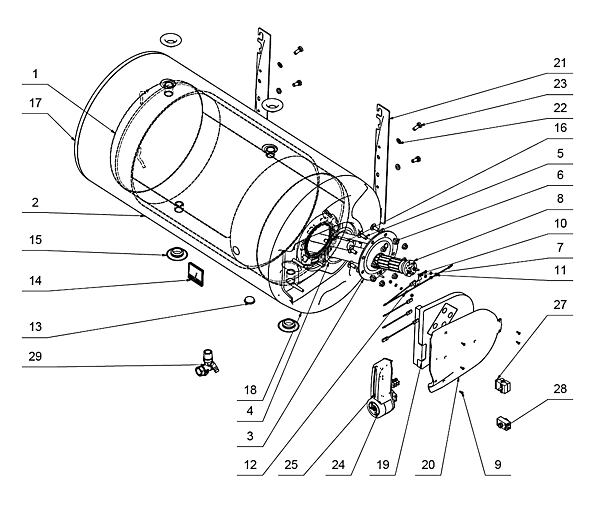 1
17
2
15
14
13
29
21
23
22
16
5
6
8
10
7
11
27
28
18
4
3
12
25
24
19
20
9