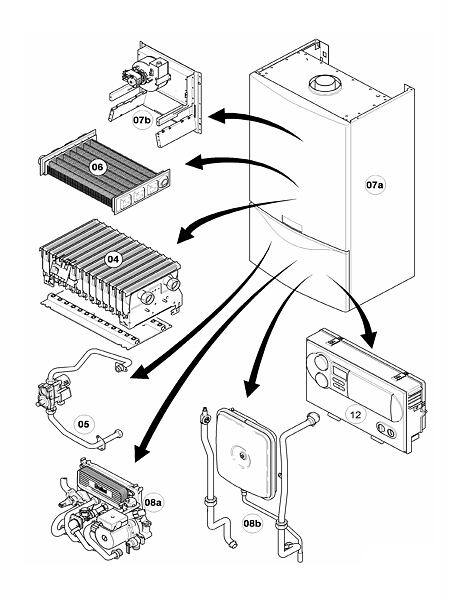 07b
06
07a
04
05
12
08a
08b